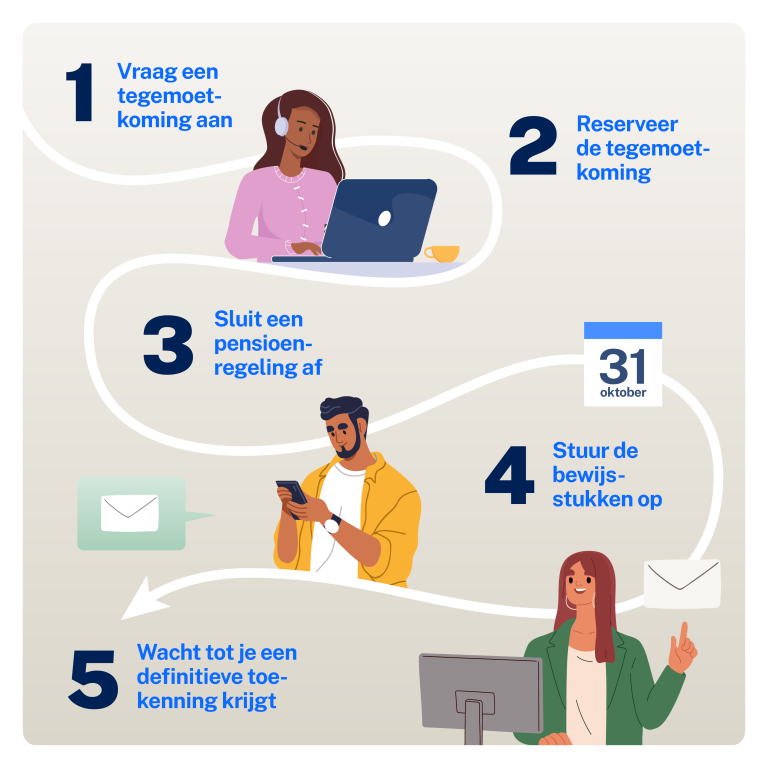 1 Vraag een tegemoetkoming aan

2 Reserveer de tegemoetkoming

3 Sluit een pensioenregeling af

31 oktober

4 Stuur de bewijsstukken op

5 Wacht tot je een definitieve toekenning krijgt