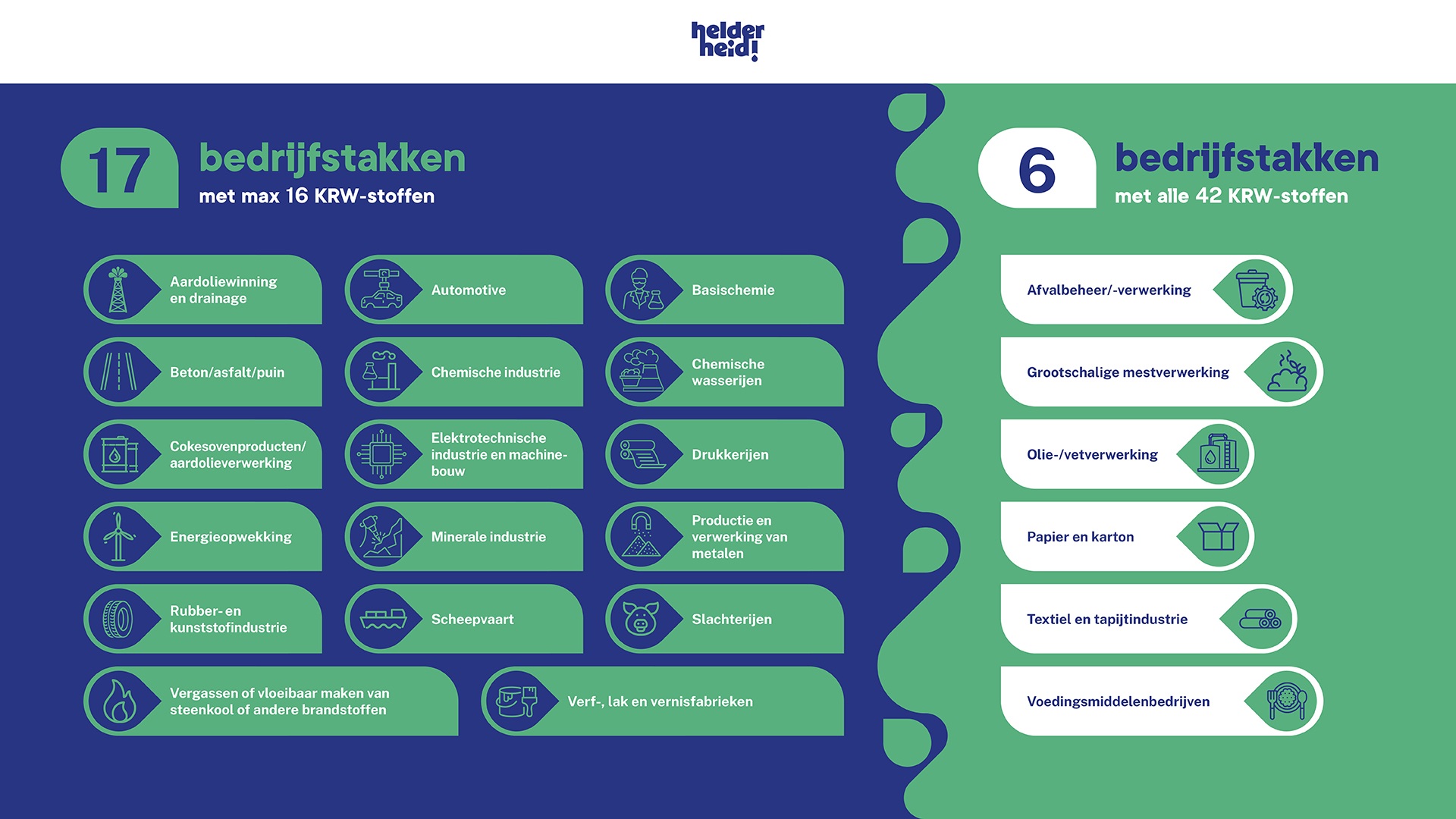 helder heid!

17 bedrijfstakken
met max 16 KRW-stoffen

Aardoliewinning en drainage

Automotive

Basischemie

Beton/asfalt/puin

Chemische industrie

Chemische wasserijen

Cokesovenproducten/ aardolieverwerking

Elektrotechnische industrie en machinebouw

Drukkerijen

Energieopwekking

Minerale industrie

Productie en verwerking van metalen

Rubber- en kunststofindustrie

Scheepvaart

Slachterijen

Vergassen of vloeibaar maken van steenkool of andere brandstoffen

Verf-, lak en vernisfabrieken

6 bedrijfstakken
met alle 42 KRW-stoffen

Afvalbeheer/-verwerking

Grootschalige mestverwerking

Olie-/vetverwerking

Papier en karton

Textiel en tapijtindustrie

Voedingsmiddelenbedrijven