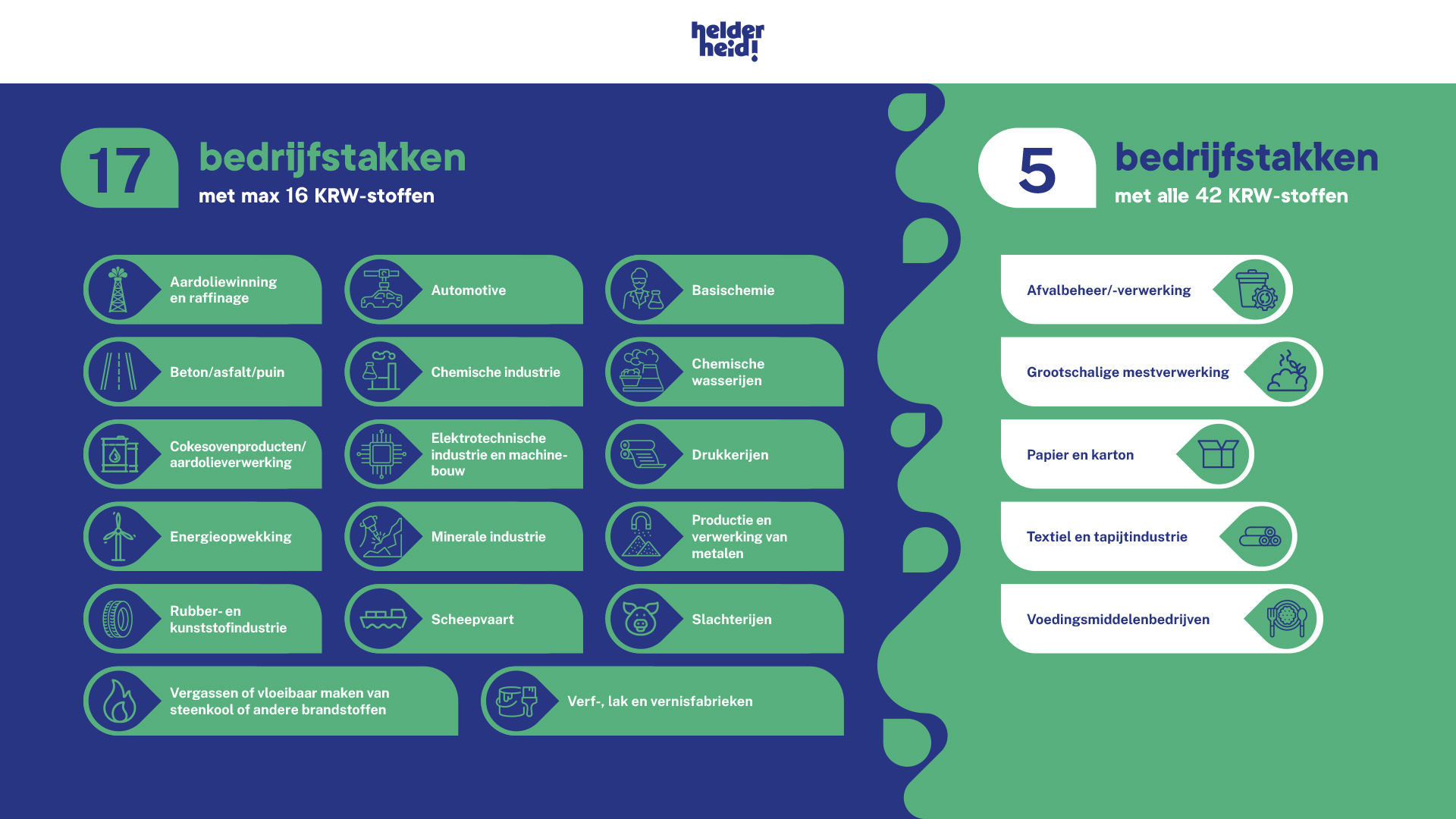 helder heid!

17 bedrijfstakken
met max 16 KRW-stoffen

Aardoliewinning en raffinage

Automotive

Basischemie

Beton/asfalt/puin

Chemische industrie

Chemische wasserijen

Cokesovenproducten/ aardolieverwerking

Elektrotechnische industrie en machinebouw

Drukkerijen

Energieopwekking

Minerale industrie

Productie en verwerking van metalen

Rubber- en kunststofindustrie

Scheepvaart

Slachterijen

Vergassen of vloeibaar maken van steenkool of andere brandstoffen

Verf-, lak en vernisfabrieken

5 bedrijfstakken
met alle 42 KRW-stoffen

Afvalbeheer/-verwerking

Grootschalige mestverwerking

Papier en karton

Textiel en tapijtindustrie

Voedingsmiddelenbedrijven